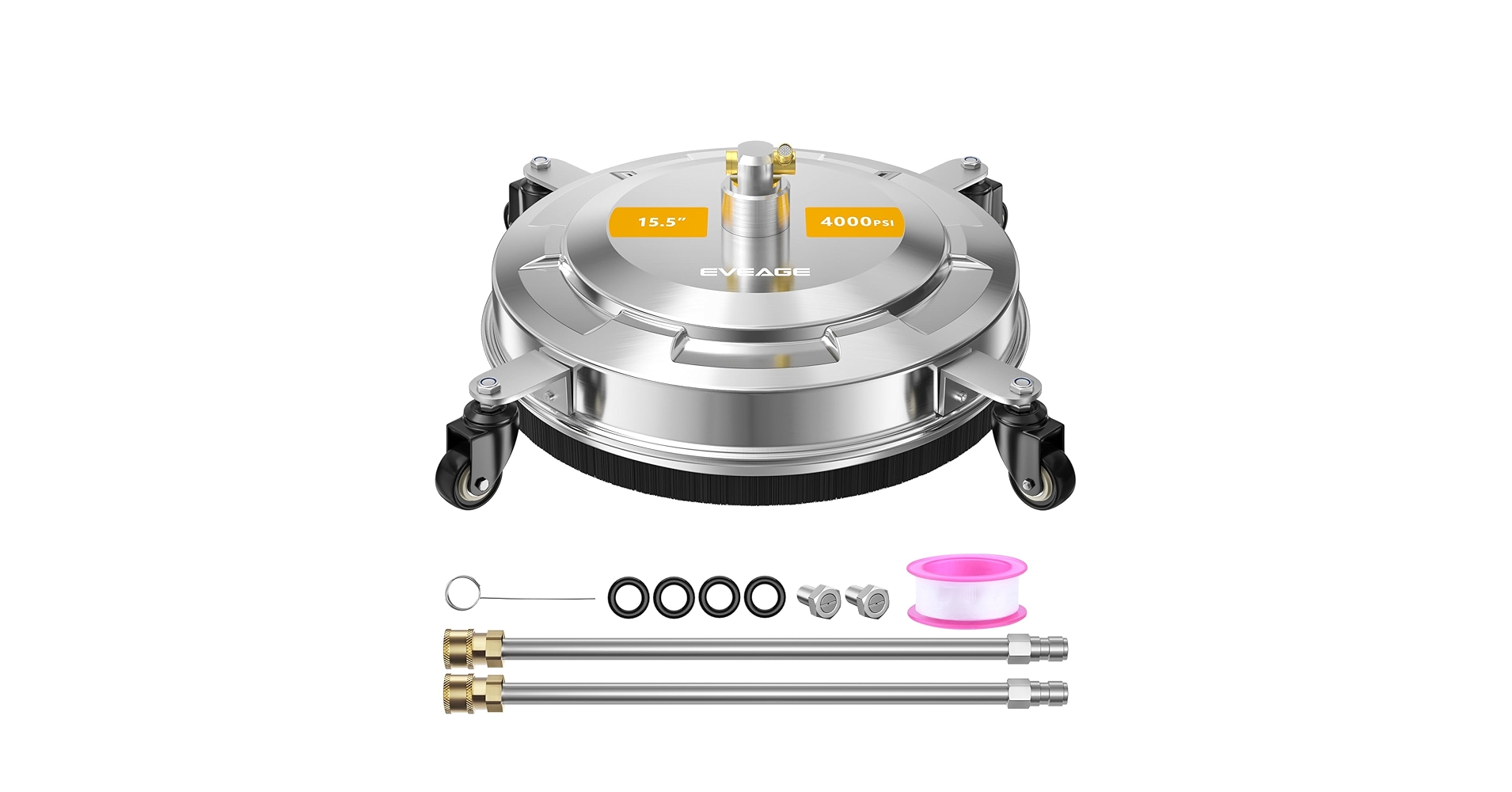 15.5"

4000PSI

EVEAGE